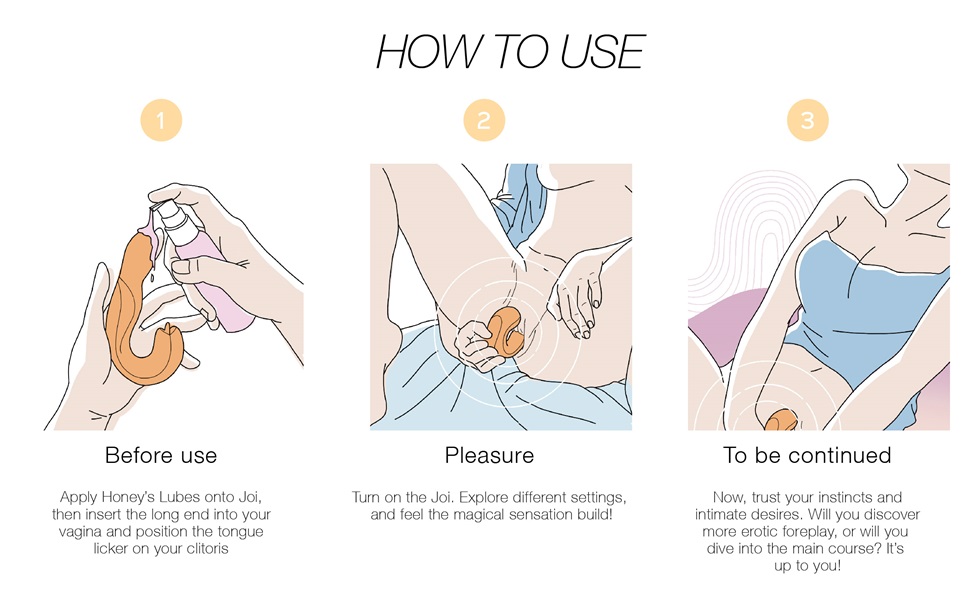 HOW TO USE

1

Before use

Apply Honey's Lubes onto Joi, then insert the long end into your vagina and position the tongue licker on your clitoris

2

Pleasure

Turn on the Joi. Explore different settings, and feel the magical sensation build!

3

To be continued

Now, trust your instincts and intimate desires. Will you discover more erotic foreplay, or will you dive into the main course? It's up to you!