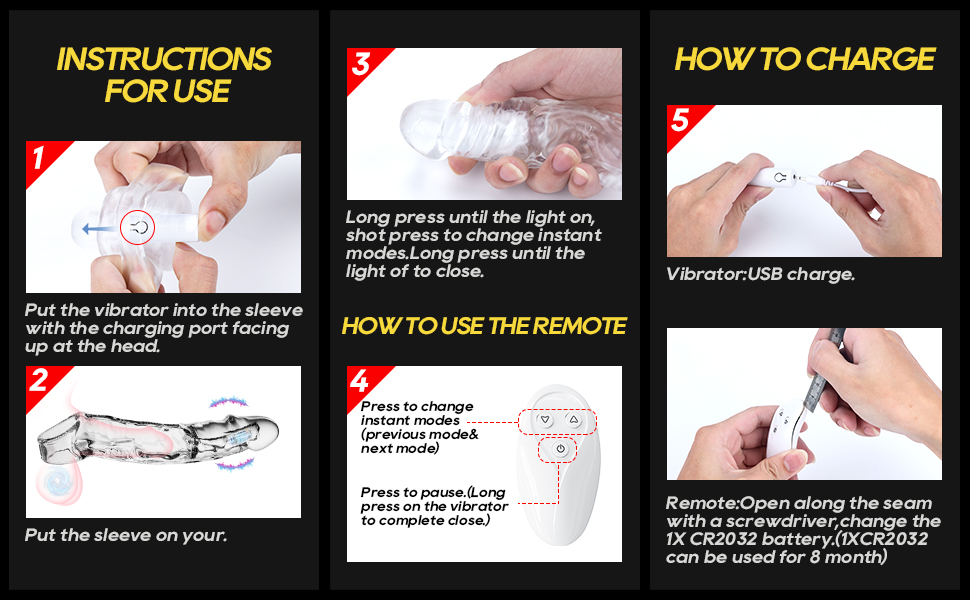 INSTRUCTIONS FOR USE

1

Put the vibrator into the sleeve with the charging port facing up at the head.

2

Put the sleeve on your.

3

Long press until the light on, shot press to change instant modes.Long press until the light of to close.

HOW TO USE THE REMOTE

4

Press to change instant modes (previous mode& next mode)

Press to pause.(Long press on the vibrator to complete close.)

HOW TO CHARGE

5

Vibrator:USB charge.

Remote:Open along the seam with a screwdriver,change the 1X CR2032 battery.(1XCR2032 can be used for 8 month)