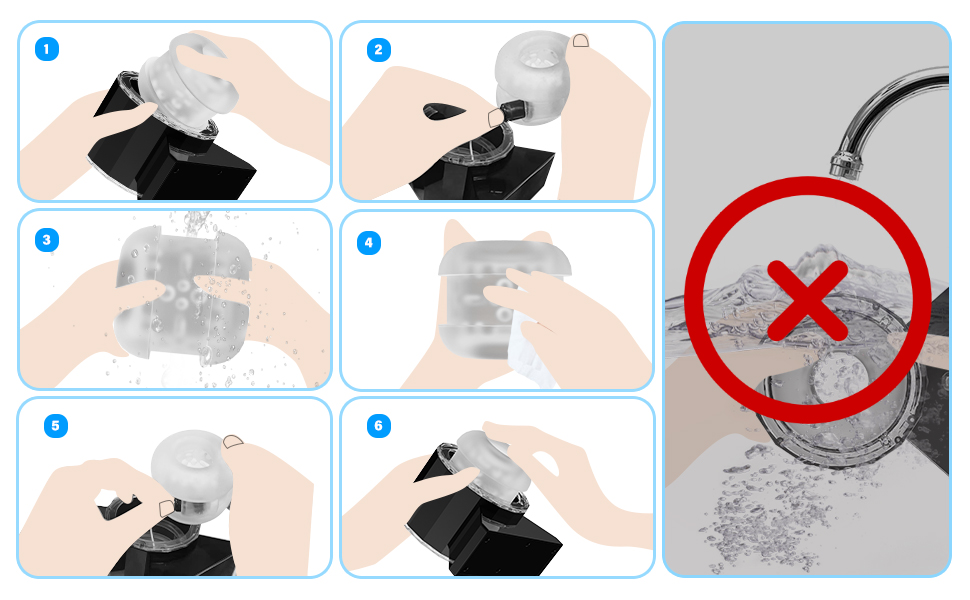 1

2

3

4

5

6