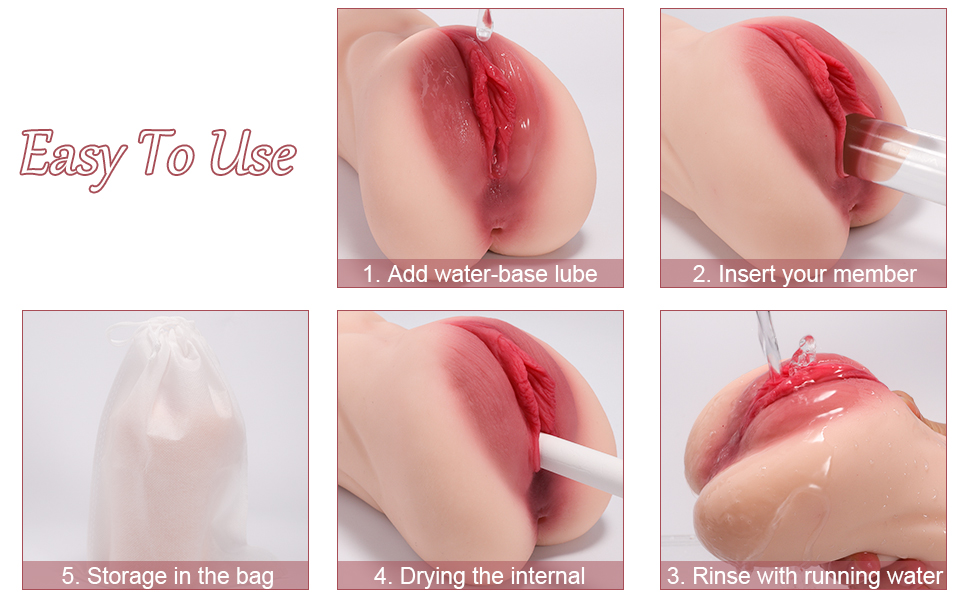 Easy To Use

1. Add water-base lube

2. Insert your member

5. Storage in the bag

4. Drying the internal

3. Rinse with running water