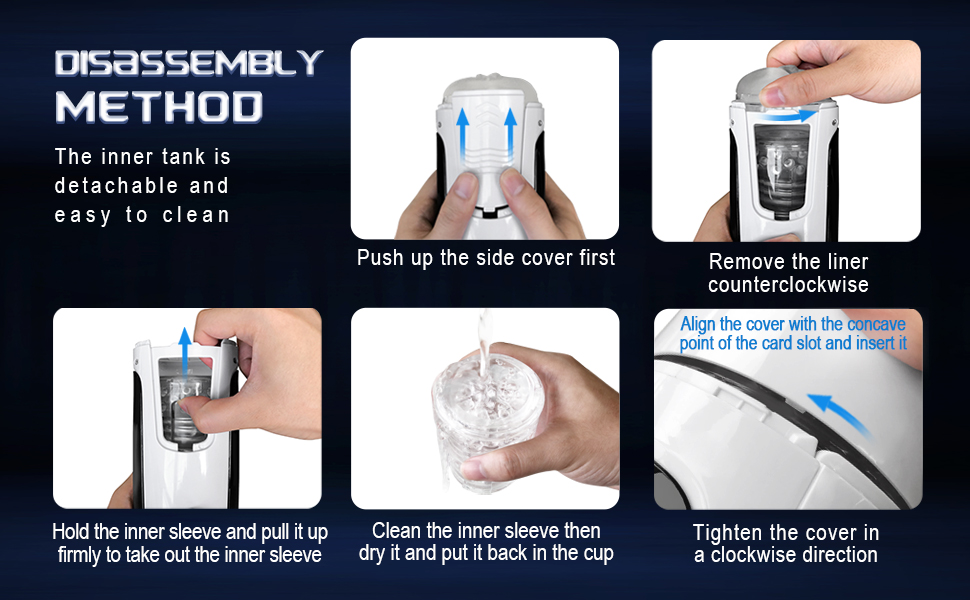 DISASSEMBLY METHOD

The inner tank is detachable and easy to clean

Push up the side cover first

Remove the liner counterclockwise

Hold the inner sleeve and pull it up firmly to take out the inner sleeve

Clean the inner sleeve then dry it and put it back in the cup

Align the cover with the concave point of the card slot and insert it

Tighten the cover in a clockwise direction