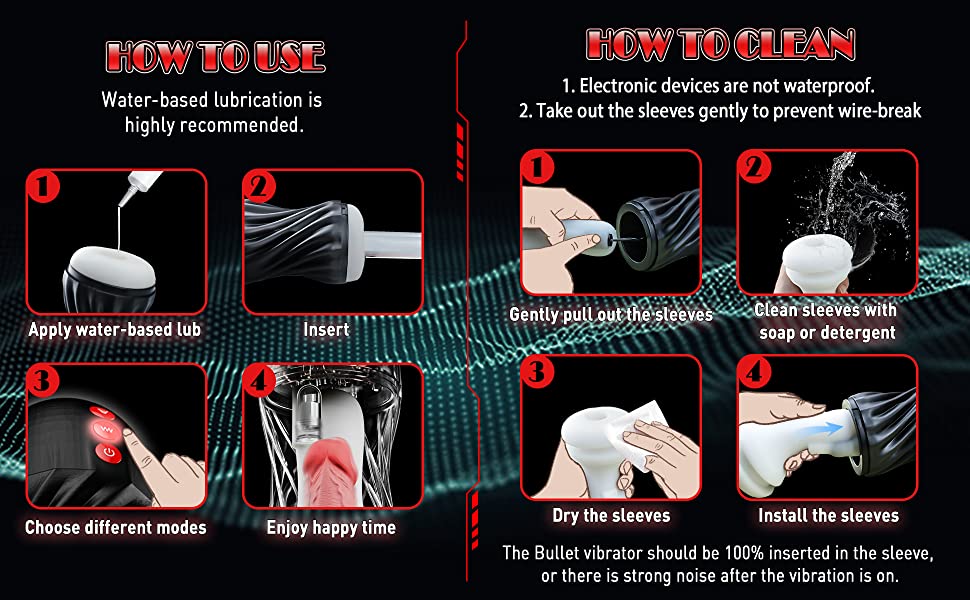 HOW TO USE

Water-based lubrication is highly recommended.

1

Apply water-based lub

2

Insert

3

Choose different modes

4

Enjoy happy time

HOW TO CLEAN

1. Electronic devices are not waterproof.
2. Take out the sleeves gently to prevent wire-break

1

Gently pull out the sleeves

2

Clean sleeves with soap or detergent

3

Dry the sleeves

4

Install the sleeves

The Bullet vibrator should be 100% inserted in the sleeve, or there is strong noise after the vibration is on.