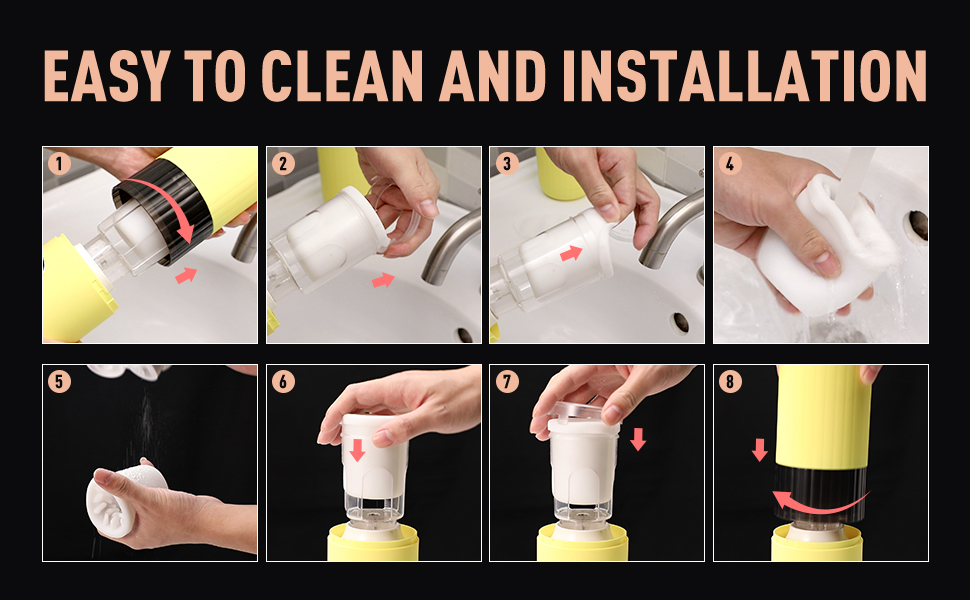 EASY TO CLEAN AND INSTALLATION

1

2

3

4

5

6

7

8