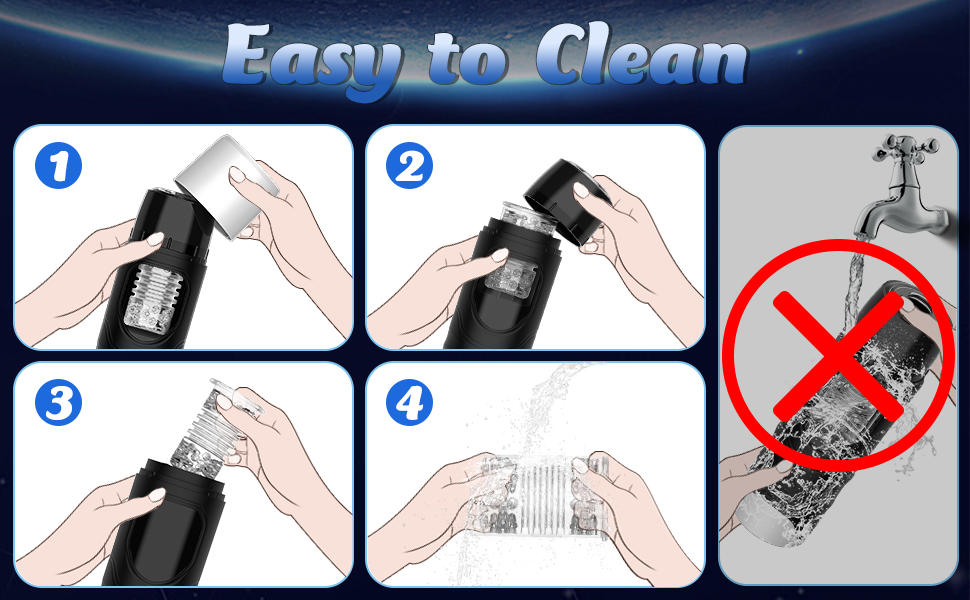 Easy to Clean

1

2

3

4