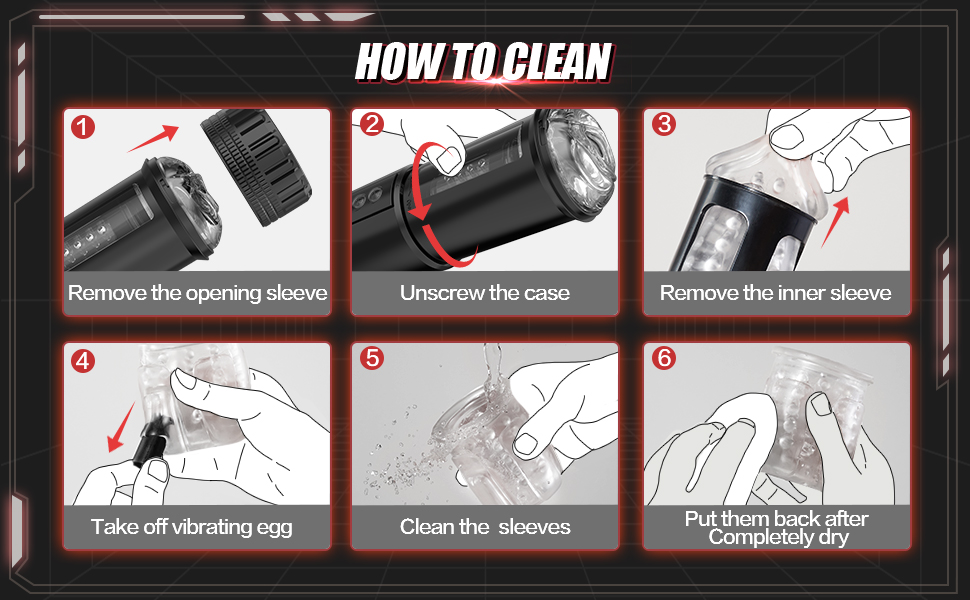 HOW TO CLEAN

1
Remove the opening sleeve

2
Unscrew the case

3
Remove the inner sleeve

4
Take off vibrating egg

5
Clean the sleeves

6
Put them back after Completely dry