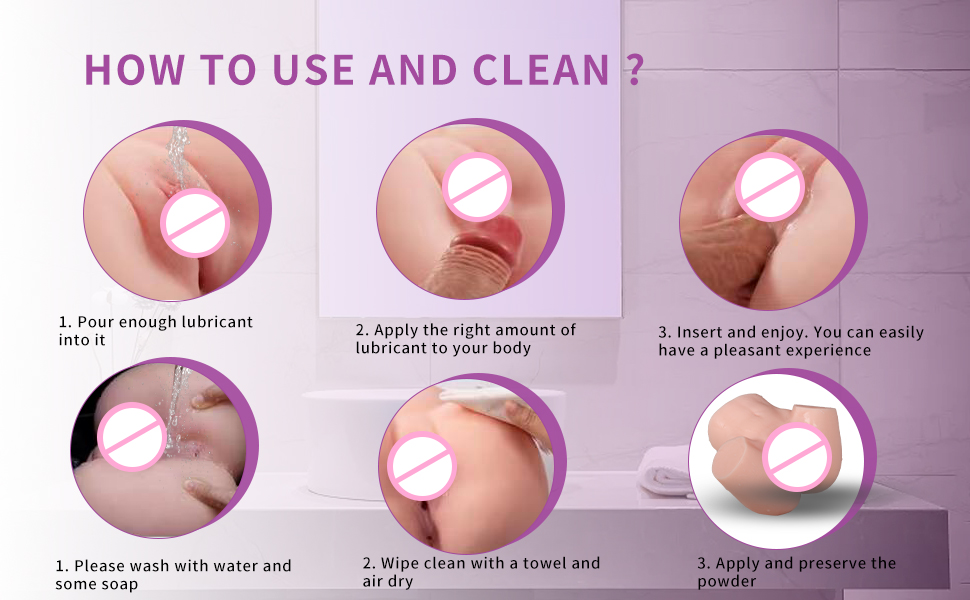 HOW TO USE AND CLEAN ?

1. Pour enough lubricant into it

2. Apply the right amount of lubricant to your body

3. Insert and enjoy. You can easily have a pleasant experience

1. Please wash with water and some soap

2. Wipe clean with a towel and air dry

3. Apply and preserve the powder