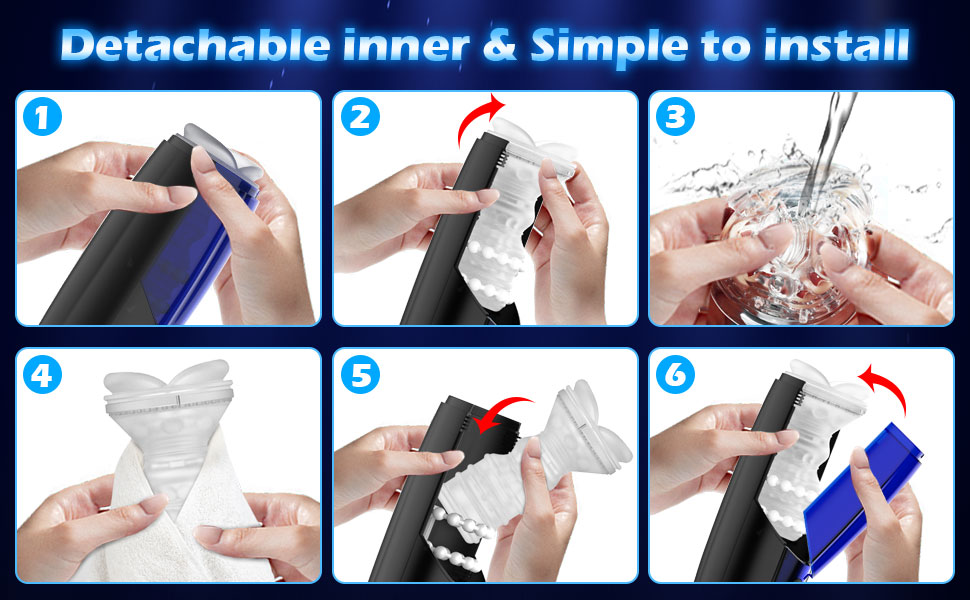 Detachable inner & Simple to install

1

2

3

4

5

6