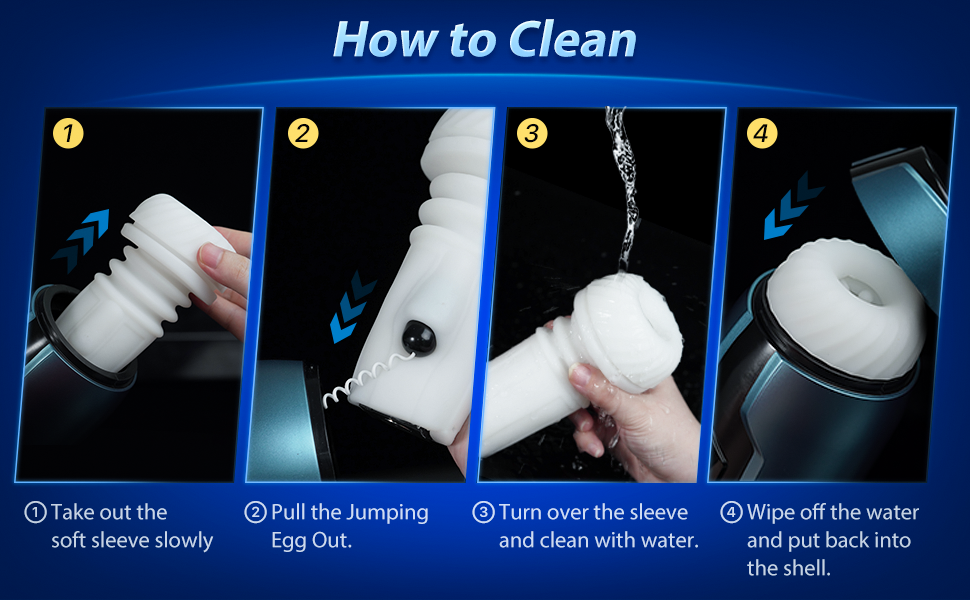 How to Clean

1

2

3

4

① Take out the soft sleeve slowly

② Pull the Jumping Egg Out.

③ Turn over the sleeve and clean with water.

④ Wipe off the water and put back into the shell.