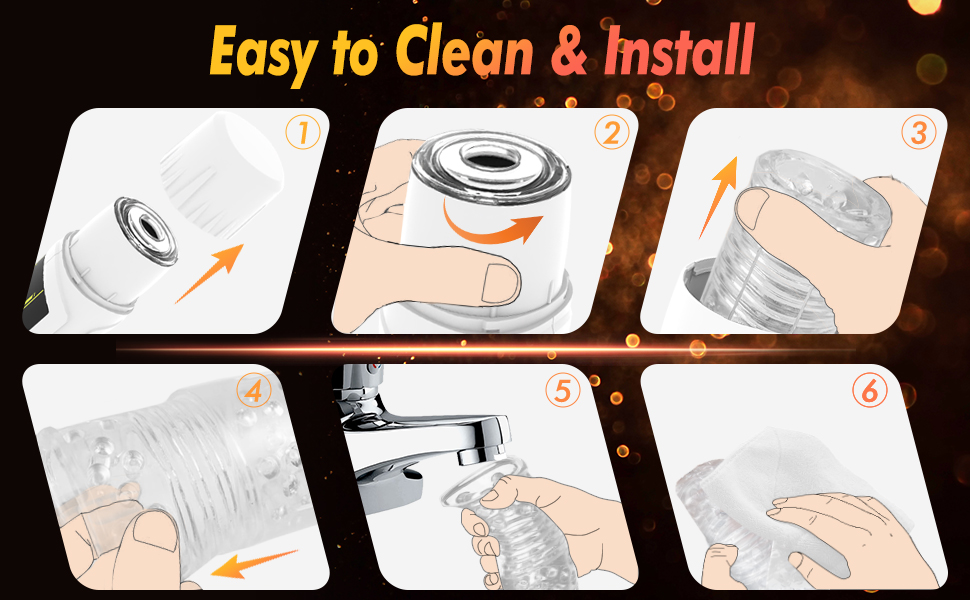 Easy to Clean & Install

1

2

3

4

5

6