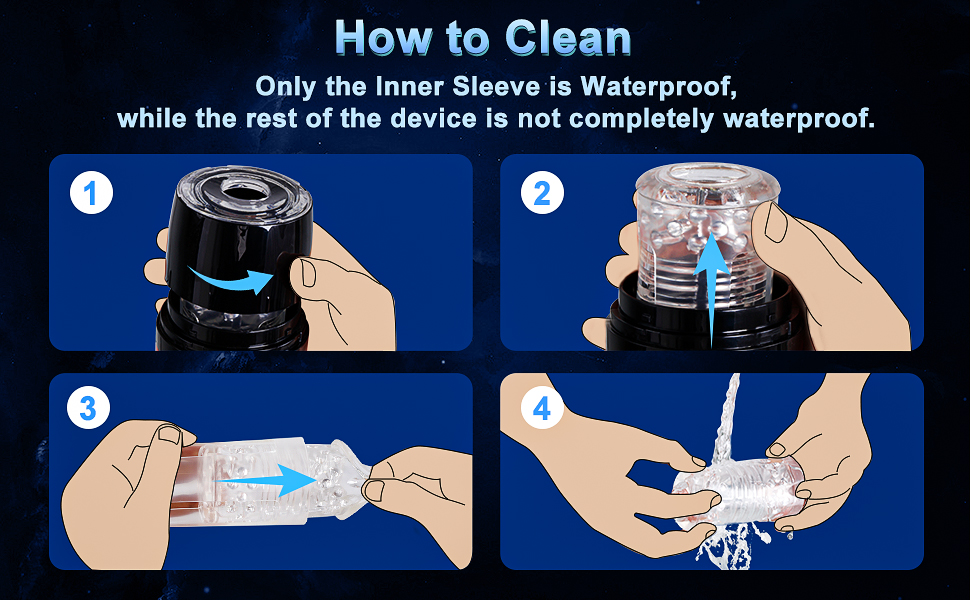 How to Clean

Only the Inner Sleeve is Waterproof, while the rest of the device is not completely waterproof.

1

2

3

4