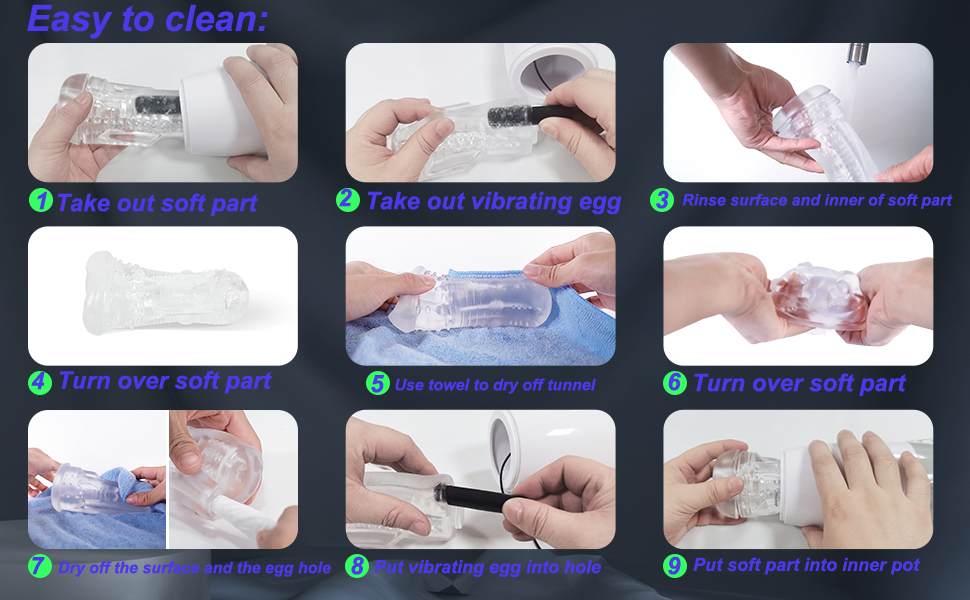 Easy to clean:

1 Take out soft part

2 Take out vibrating egg

3 Rinse surface and inner of soft part

4 Turn over soft part

5 Use towel to dry off tunnel

6 Turn over soft part

7 Dry off the surface and the egg hole

8 Put vibrating egg into hole

9 Put soft part into inner pot