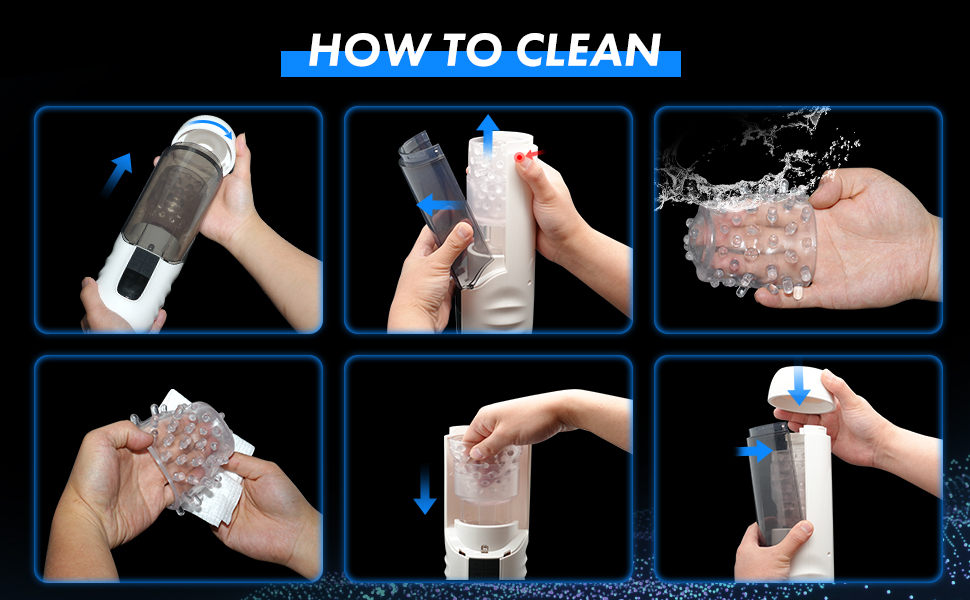 HOW TO CLEAN