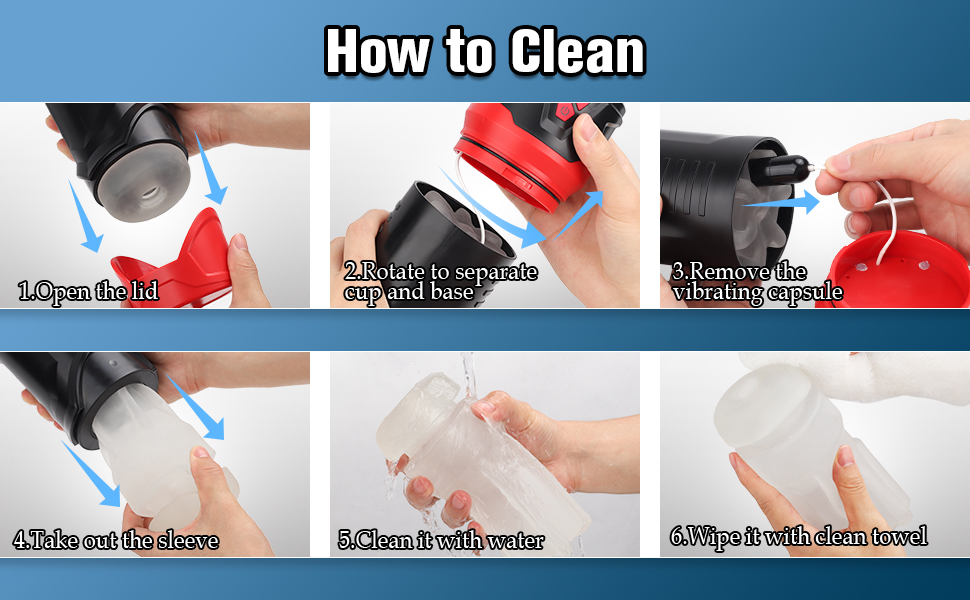 How to Clean

1.Open the lid

2.Rotate to separate cup and base

3.Remove the vibrating capsule

4.Take out the sleeve

5.Clean it with water

6.Wipe it with clean towel