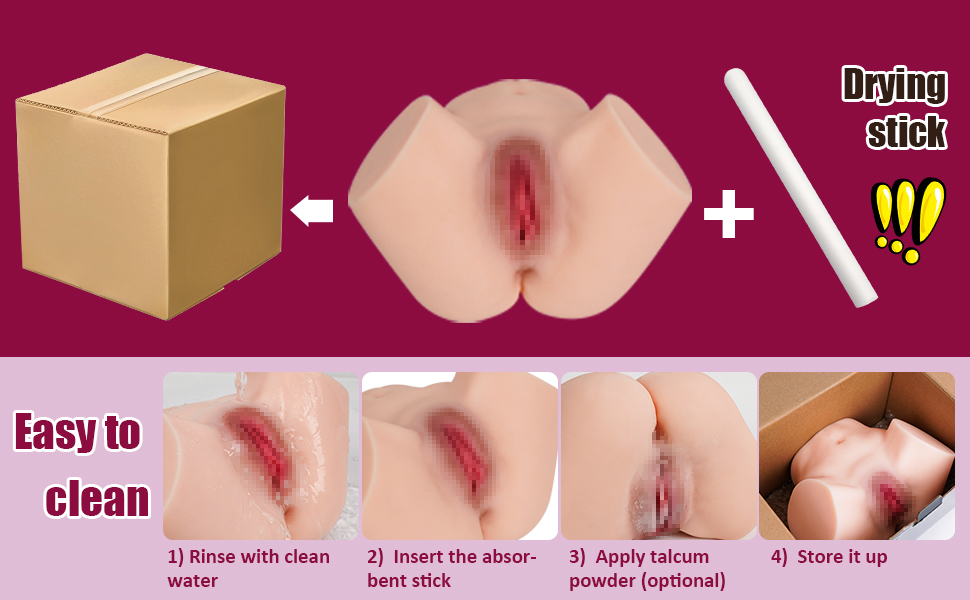 Drying stick

!!!

Easy to clean

1) Rinse with clean water

2) Insert the absorbent stick

3) Apply talcum powder (optional)

4) Store it up