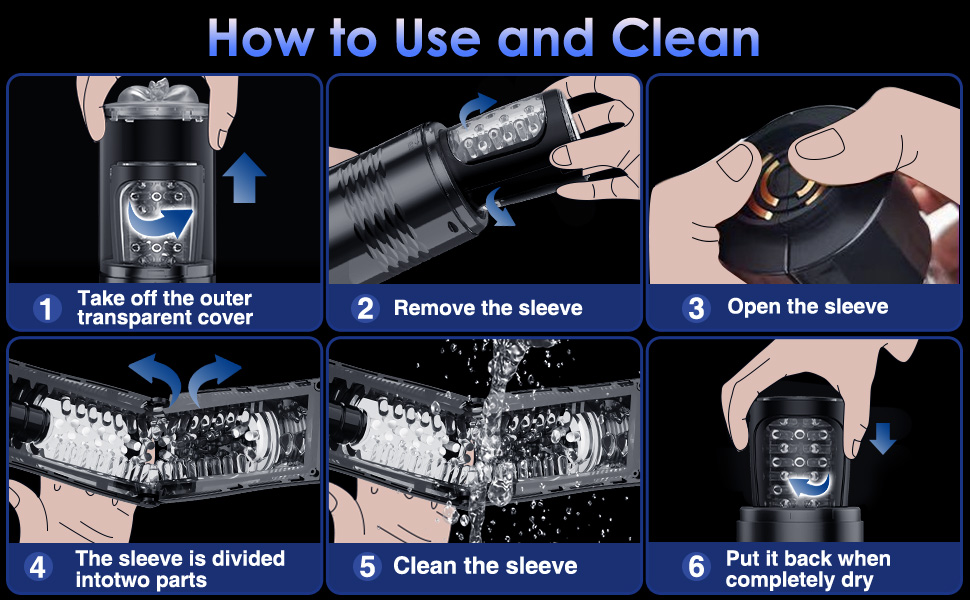 How to Use and Clean

1 Take off the outer transparent cover

2 Remove the sleeve

3 Open the sleeve

4 The sleeve is divided intotwo parts

5 Clean the sleeve

6 Put it back when completely dry