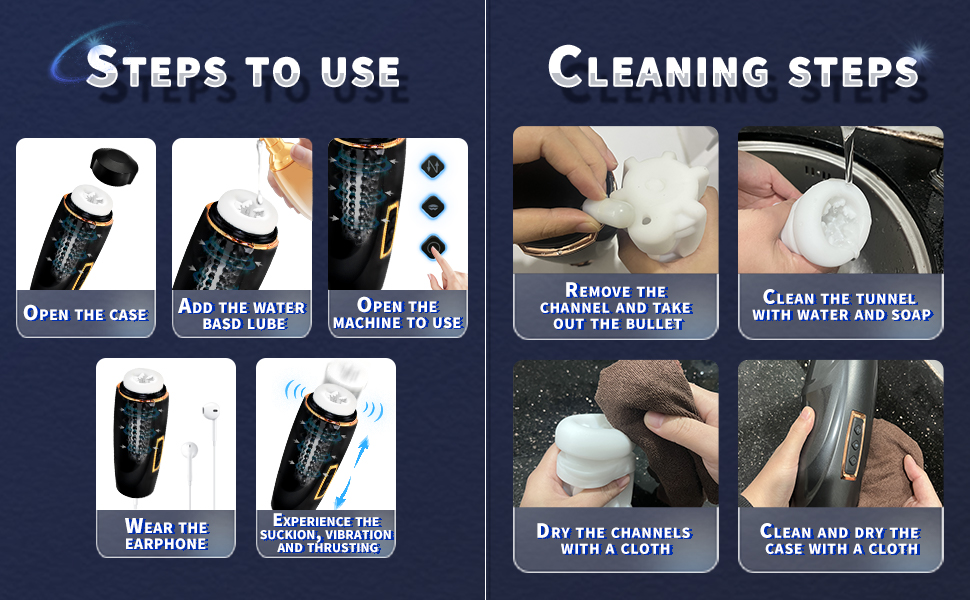 STEPS TO USE

OPEN THE CASE

ADD THE WATER BASD LUBE

OPEN THE MACHINE TO USE

WEAR THE EARPHONE

EXPERIENCE THE SUCKION, VIBRATION AND THRUSTING

CLEANING STEPS

REMOVE THE CHANNEL AND TAKE OUT THE BULLET

CLEAN THE TUNNEL WITH WATER AND SOAP

DRY THE CHANNELS WITH A CLOTH

CLEAN AND DRY THE CASE WITH A CLOTH