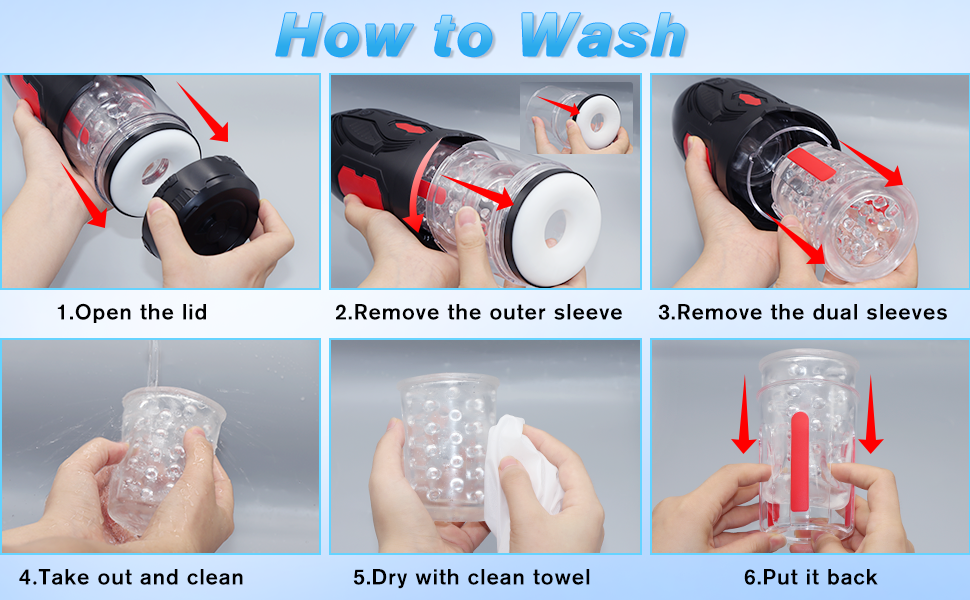 How to Wash

1.Open the lid

2.Remove the outer sleeve

3.Remove the dual sleeves

4.Take out and clean

5.Dry with clean towel

6.Put it back