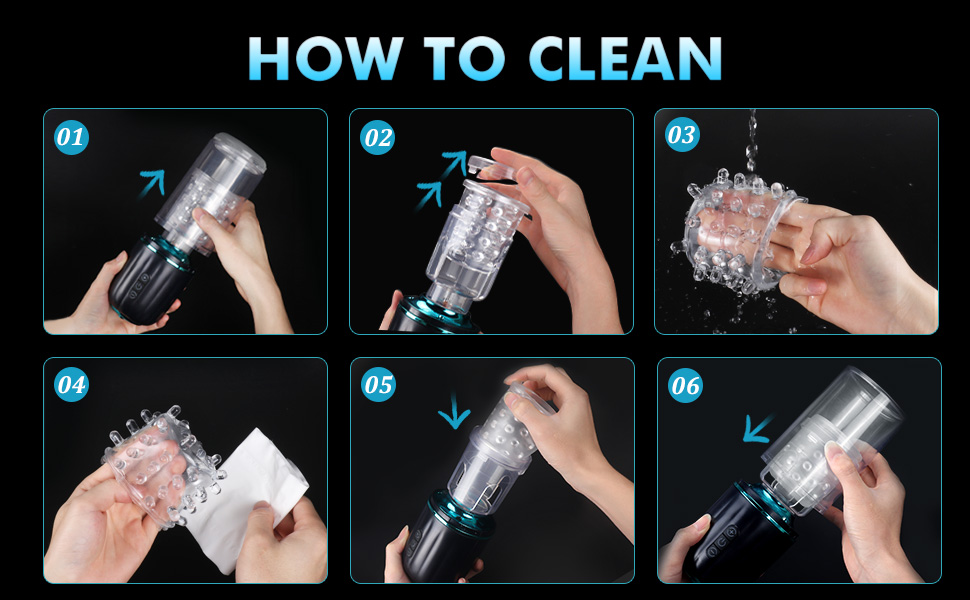 HOW TO CLEAN

01

02

03

04

05

06