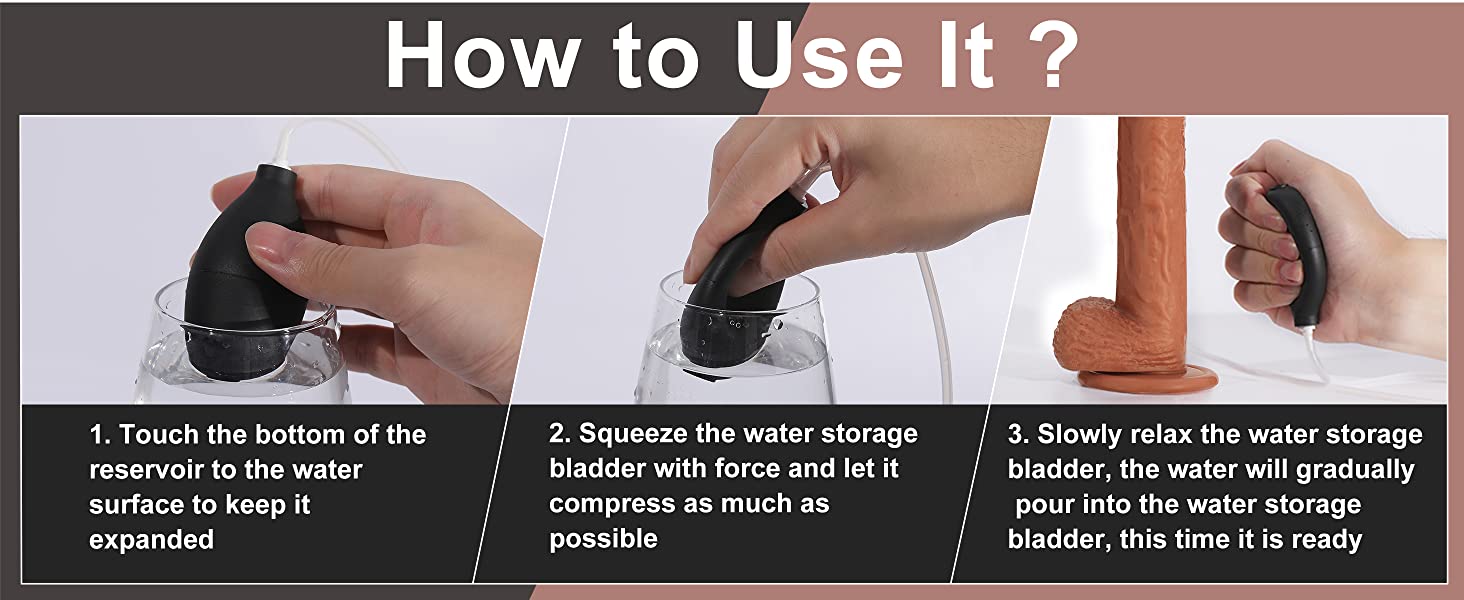 How to Use It ?

1. Touch the bottom of the reservoir to the water surface to keep it expanded

2. Squeeze the water storage bladder with force and let it compress as much as possible

3. Slowly relax the water storage bladder, the water will gradually pour into the water storage bladder, this time it is ready