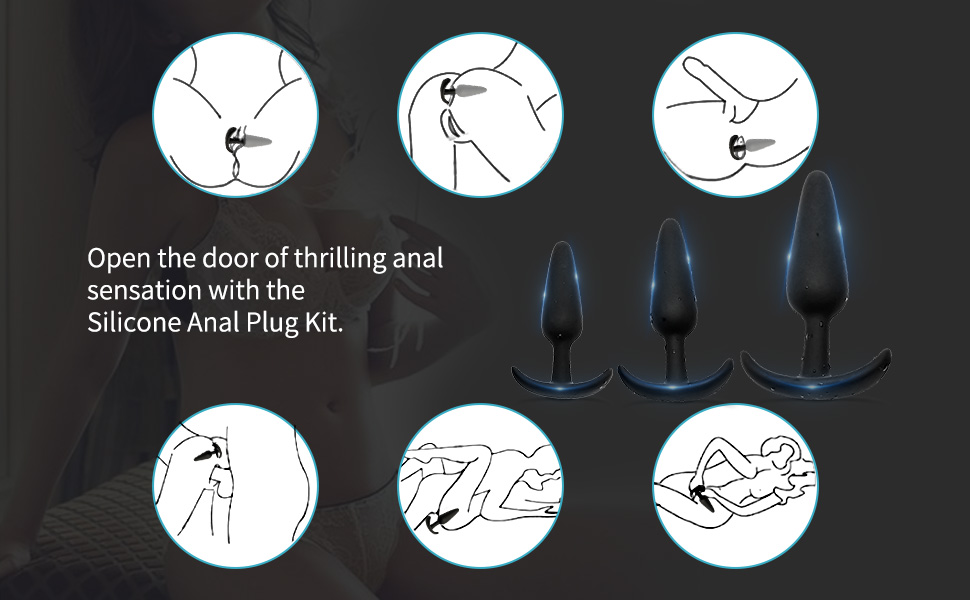 Open the door of thrilling anal sensation with the Silicone Anal Plug Kit.