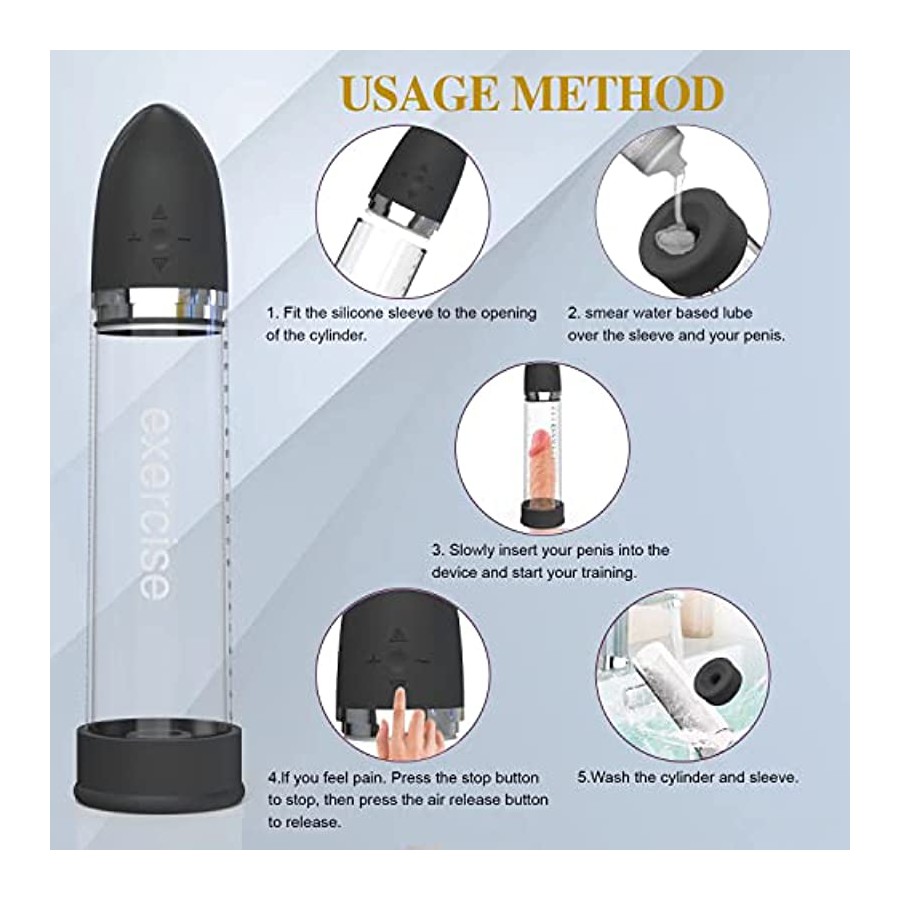 USAGE METHOD

exercise

1. Fit the silicone sleeve to the opening of the cylinder.

2. smear water based lube over the sleeve and your penis.

3. Slowly insert your penis into the device and start your training.

4.If you feel pain. Press the stop button to stop, then press the air release button to release.

5.Wash the cylinder and sleeve.