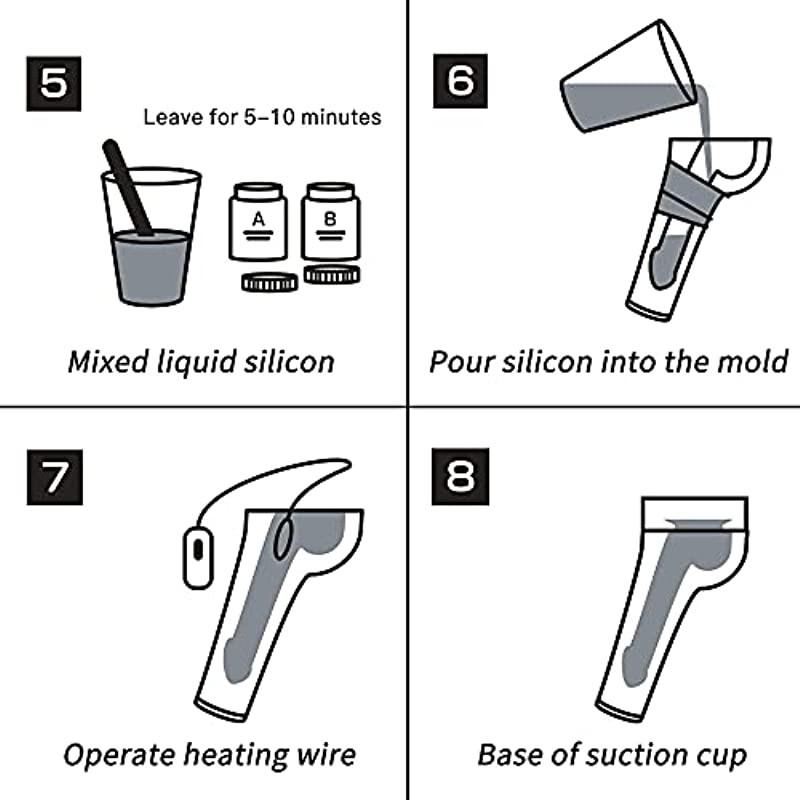 5

Leave for 5–10 minutes

A

B

Mixed liquid silicon

6

Pour silicon into the mold

7

Operate heating wire

8

Base of suction cup