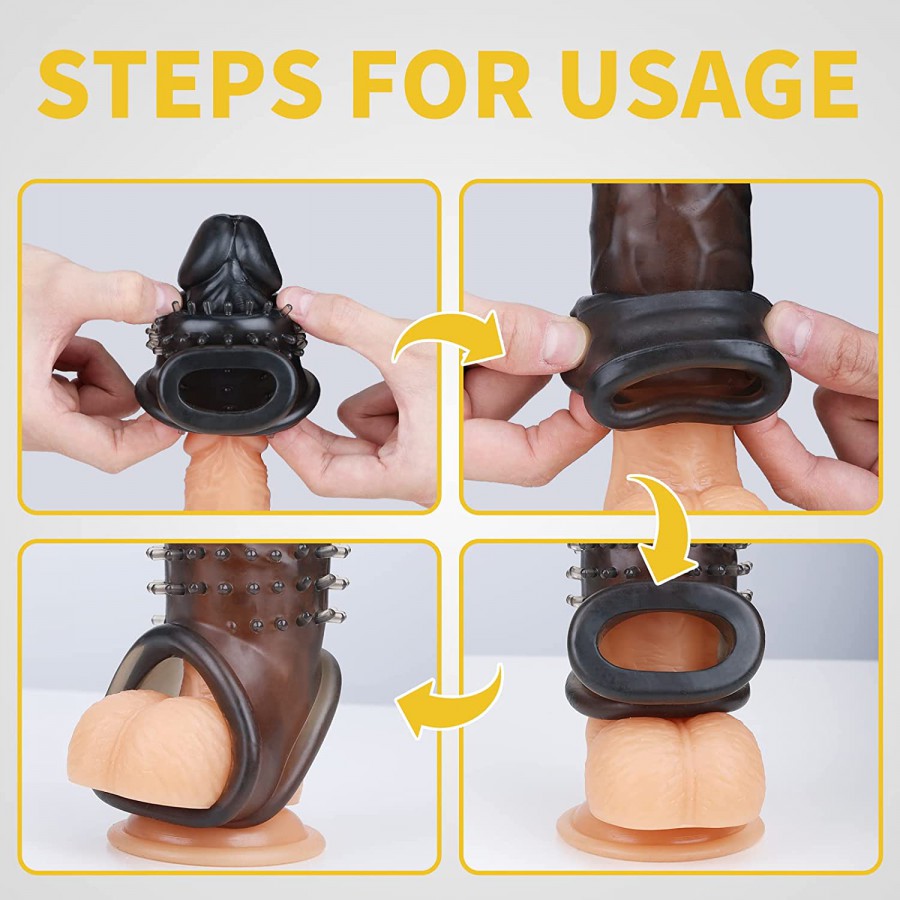 STEPS FOR USAGE