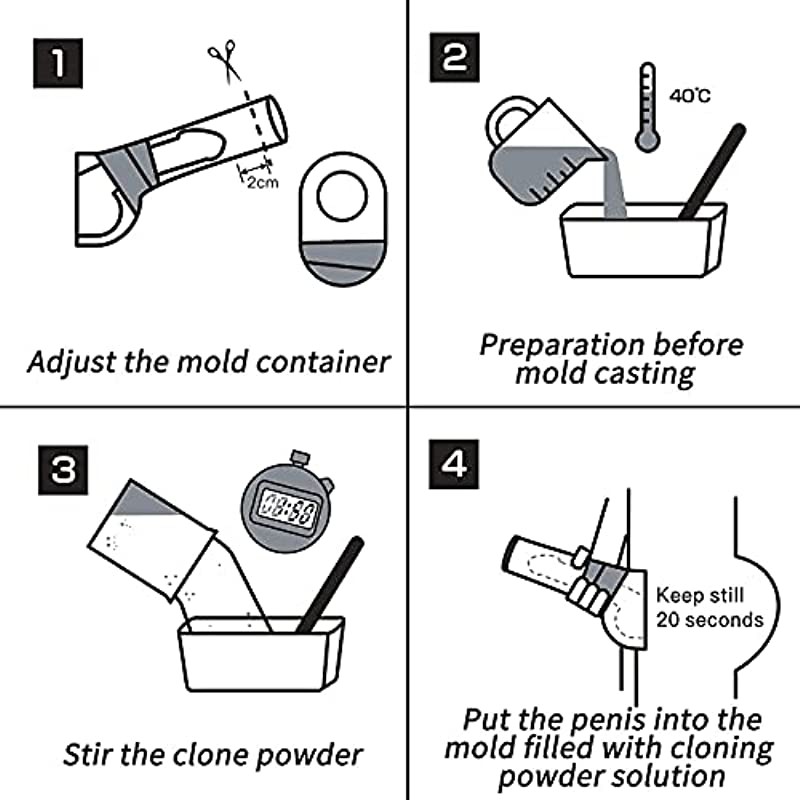 1

2cm

Adjust the mold container

2

40℃

Preparation before mold casting

3

00:60

Stir the clone powder

4

Keep still 20 seconds

Put the penis into the mold filled with cloning powder solution