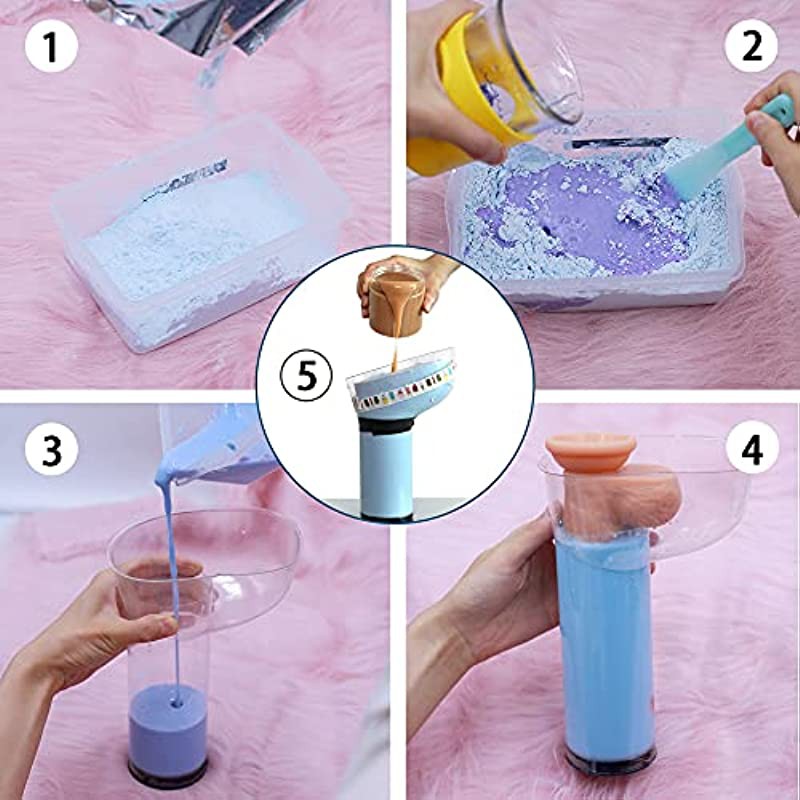 1

2

5

3

4