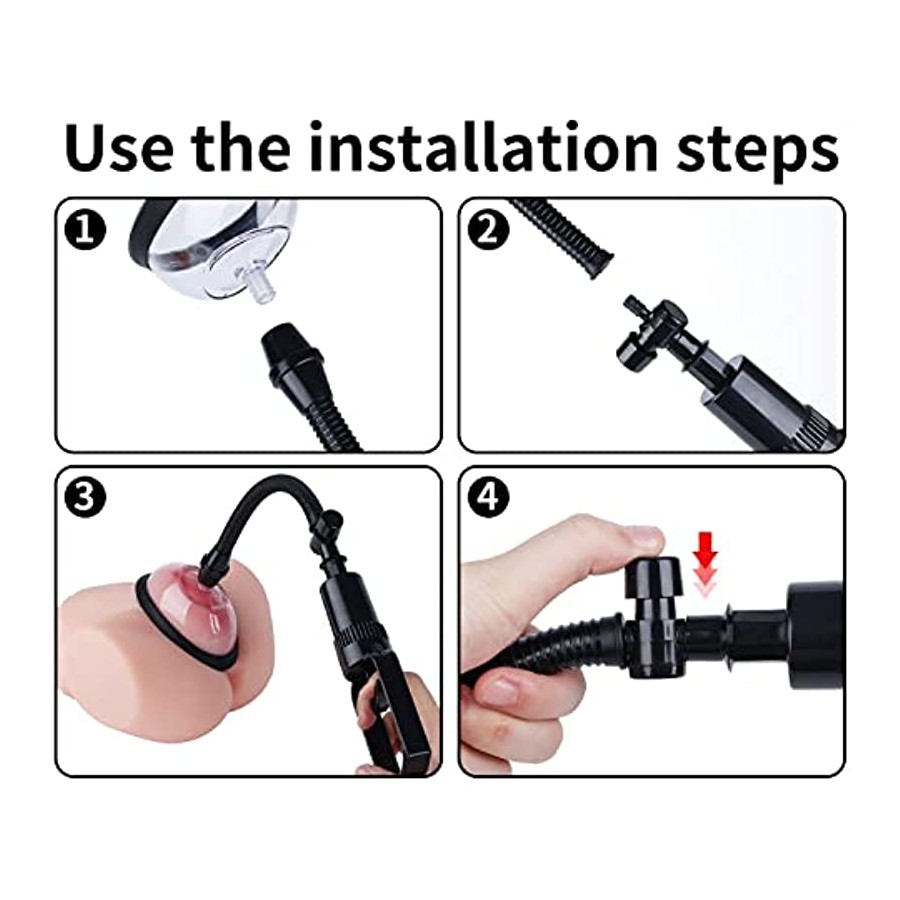 Use the installation steps

1

2

3

4