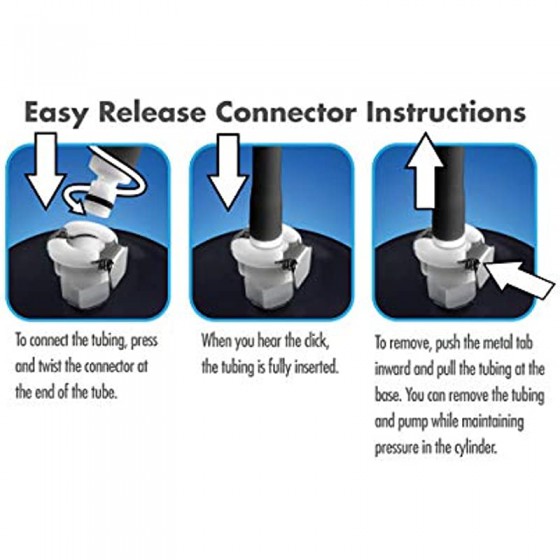 Easy Release Connector Instructions

To connect the tubing, press and twist the connector at the end of the tube.

When you hear the click, the tubing is fully inserted.

To remove, push the metal tab inward and pull the tubing at the base. You can remove the tubing and pump while maintaining pressure in the cylinder.