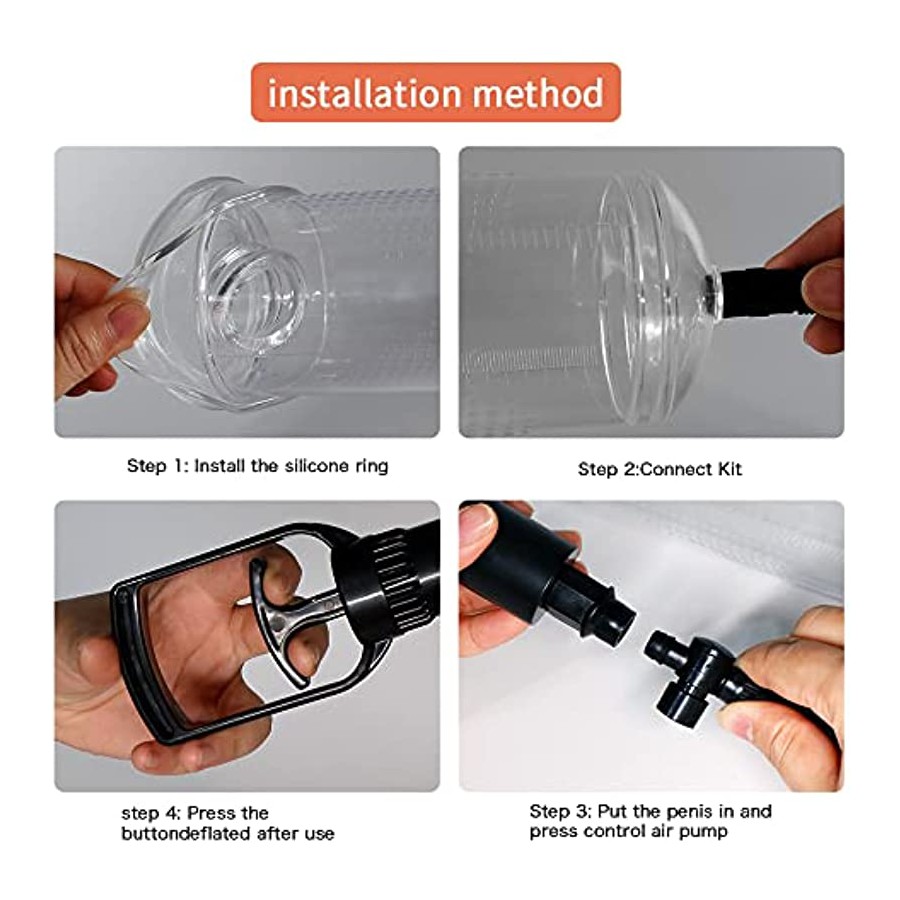 installation method

Step 1: Install the silicone ring

Step 2:Connect Kit

step 4: Press the buttondeflated after use

Step 3: Put the penis in and press control air pump