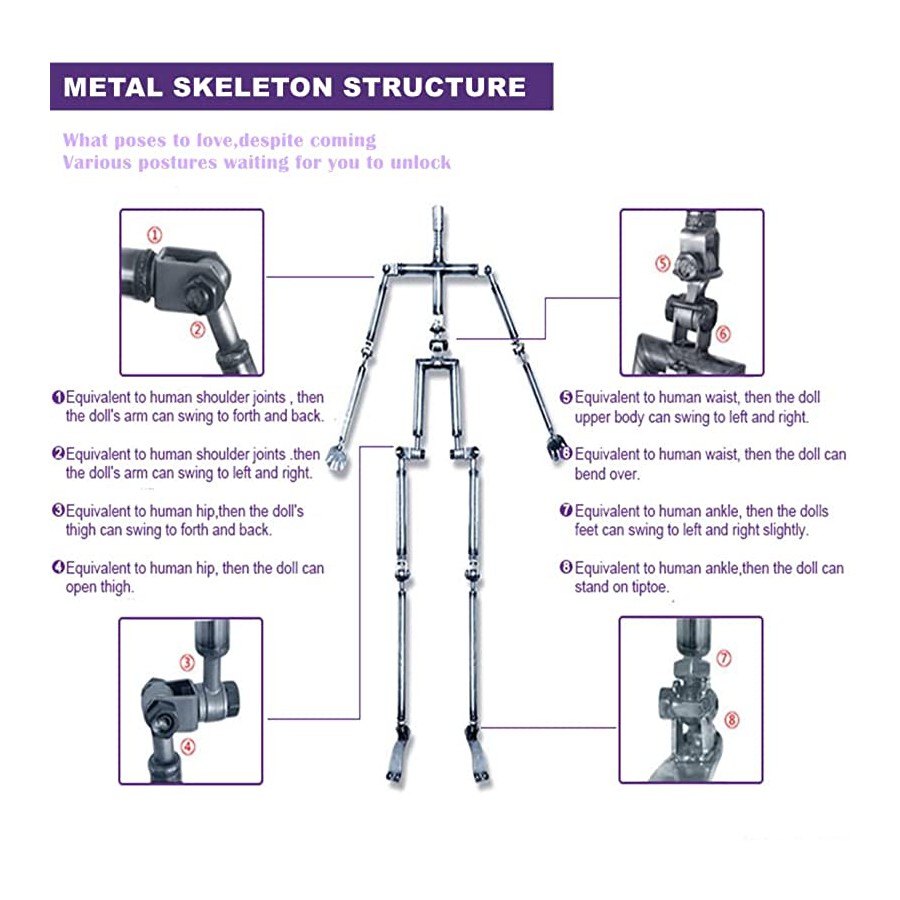 METAL SKELETON STRUCTURE

What poses to love,despite coming
Various postures waiting for you to unlock

①

②

❶Equivalent to human shoulder joints , then the doll's arm can swing to forth and back.

❷Equivalent to human shoulder joints .then the doll's arm can swing to left and right.

❸Equivalent to human hip,then the doll's thigh can swing to forth and back.

❹Equivalent to human hip, then the doll can open thigh.

③

④

⑤

⑥

❺Equivalent to human waist, then the doll upper body can swing to left and right.

❻Equivalent to human waist, then the doll can bend over.

❼Equivalent to human ankle, then the dolls feet can swing to left and right slightly.

❽Equivalent to human ankle,then the doll can stand on tiptoe.

⑦

⑧