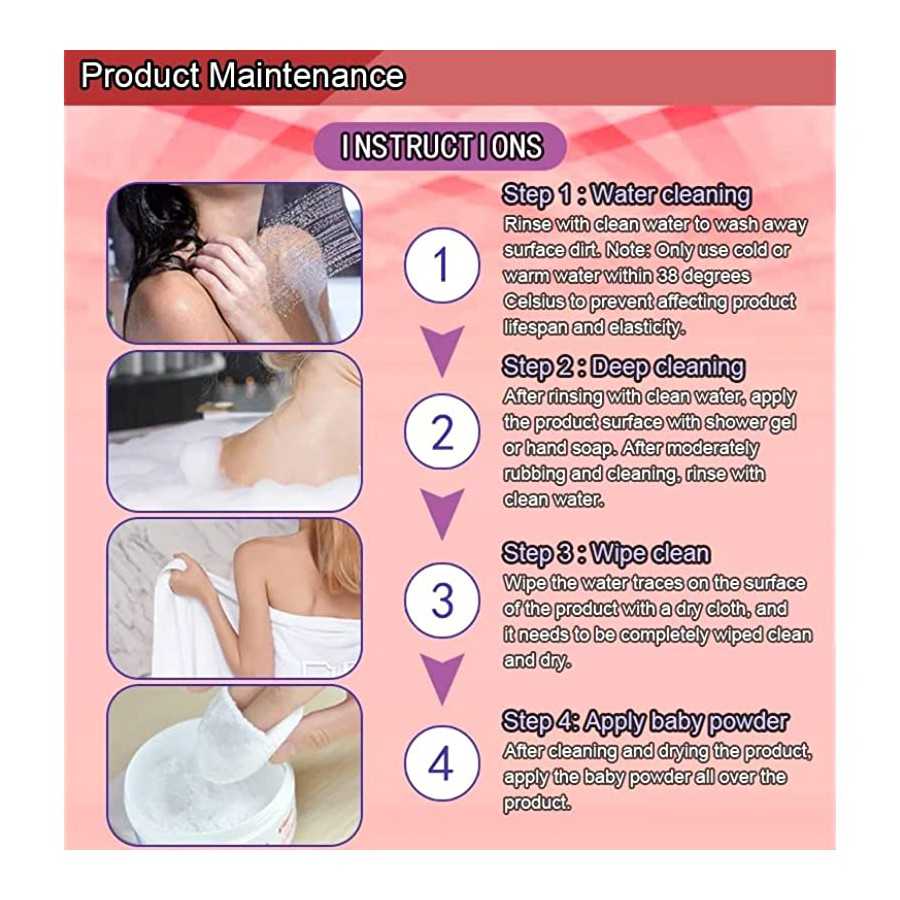 Product Maintenance

INSTRUCTIONS

1

Step 1 : Water cleaning
Rinse with clean water to wash away surface dirt. Note: Only use cold or warm water within 38 degrees Celsius to prevent affecting product lifespan and elasticity.

2

Step 2 : Deep cleaning
After rinsing with clean water, apply the product surface with shower gel or hand soap. After moderately rubbing and cleaning, rinse with clean water.

3

Step 3 : Wipe clean
Wipe the water traces on the surface of the product with a dry cloth, and it needs to be completely wiped clean and dry.

4

Step 4: Apply baby powder
After cleaning and drying the product, apply the baby powder all over the product.