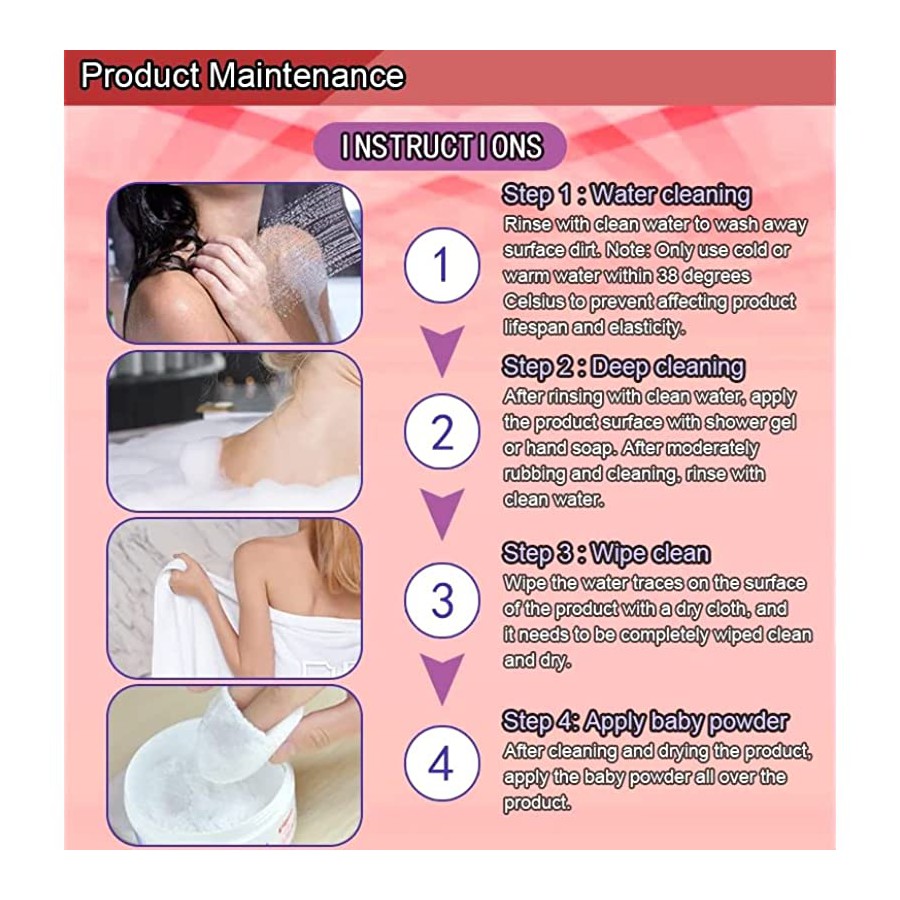 Product Maintenance

INSTRUCTIONS

1

Step 1 : Water cleaning
Rinse with clean water to wash away surface dirt. Note: Only use cold or warm water within 38 degrees Celsius to prevent affecting product lifespan and elasticity.

2

Step 2 : Deep cleaning
After rinsing with clean water, apply the product surface with shower gel or hand soap. After moderately rubbing and cleaning, rinse with clean water.

3

Step 3 : Wipe clean
Wipe the water traces on the surface of the product with a dry cloth, and it needs to be completely wiped clean and dry.

4

Step 4: Apply baby powder
After cleaning and drying the product, apply the baby powder all over the product.