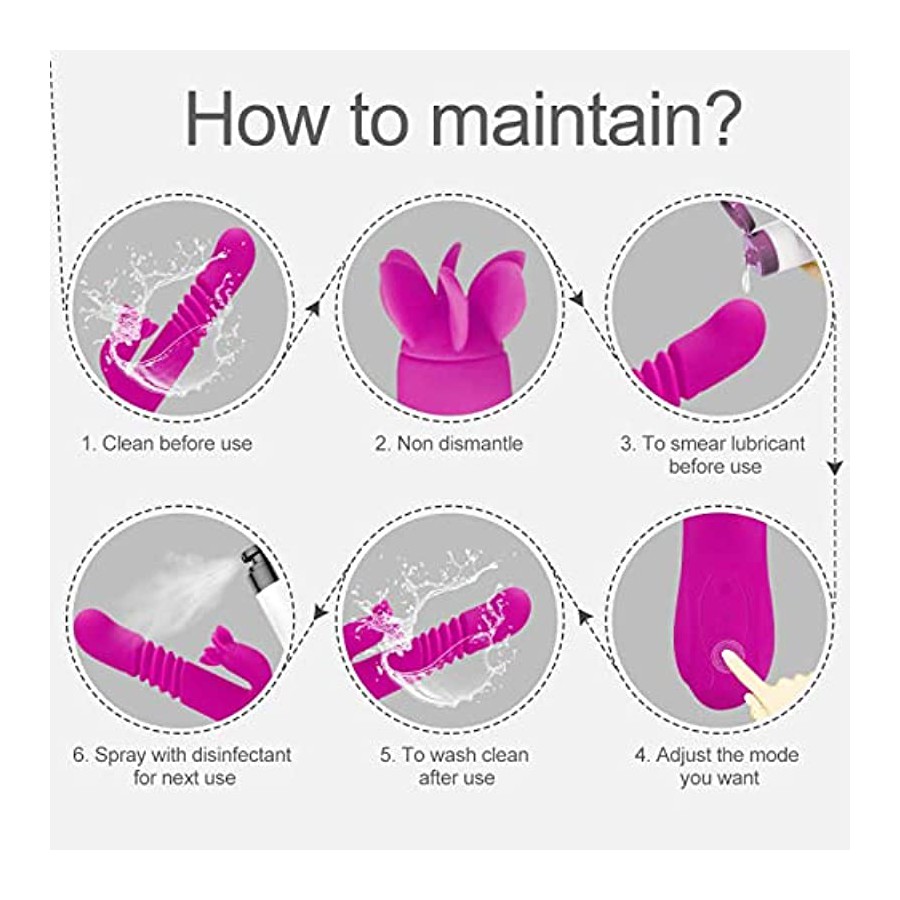 How to maintain?

1. Clean before use

2. Non dismantle

3. To smear lubricant before use

6. Spray with disinfectant for next use

5. To wash clean after use

4. Adjust the mode you want