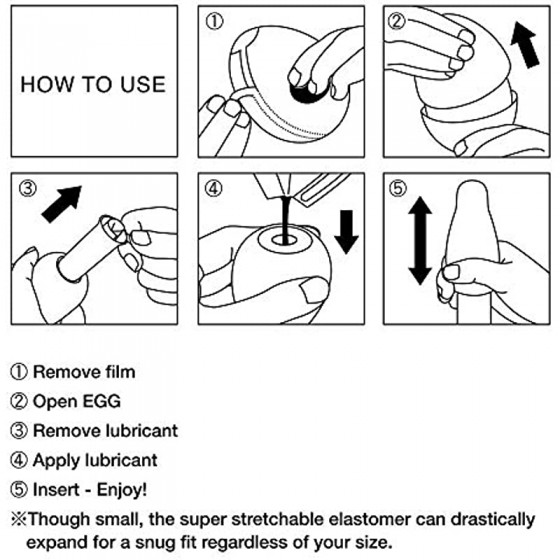 HOW TO USE

①

②

③

④

⑤

① Remove film

② Open EGG

③ Remove lubricant

④ Apply lubricant

⑤ Insert - Enjoy!

※Though small, the super stretchable elastomer can drastically expand for a snug fit regardless of your size.