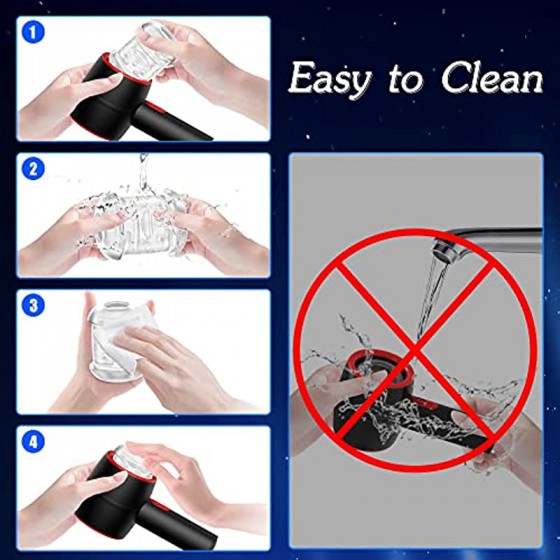 1

Easy to Clean

2

3

4