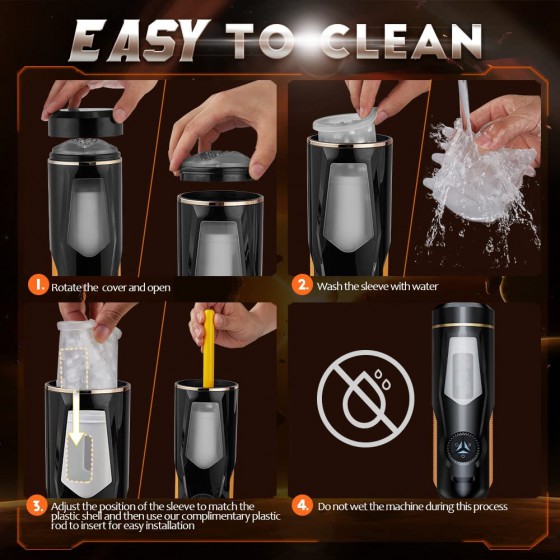 EASY TO CLEAN

1. Rotate the cover and open

2. Wash the sleeve with water

3. Adjust the position of the sleeve to match the plastic shell and then use our complimentary plastic rod to insert for easy installation

4. Do not wet the machine during this process