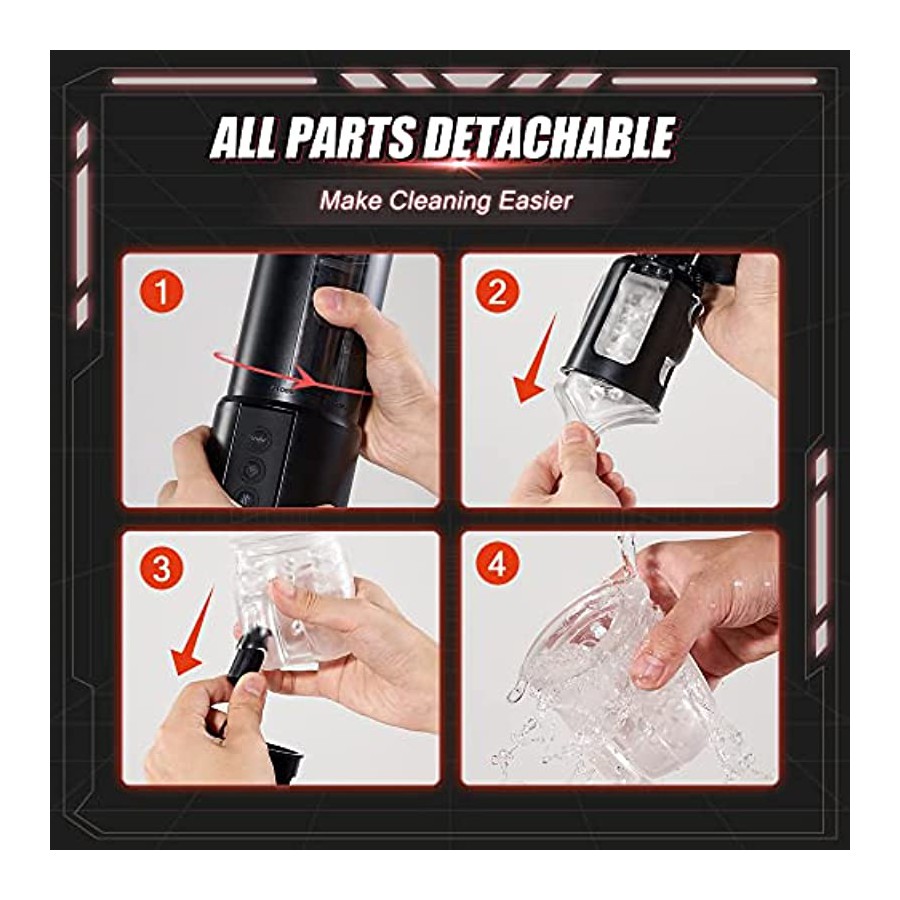 ALL PARTS DETACHABLE

Make Cleaning Easier

1

2

3

4