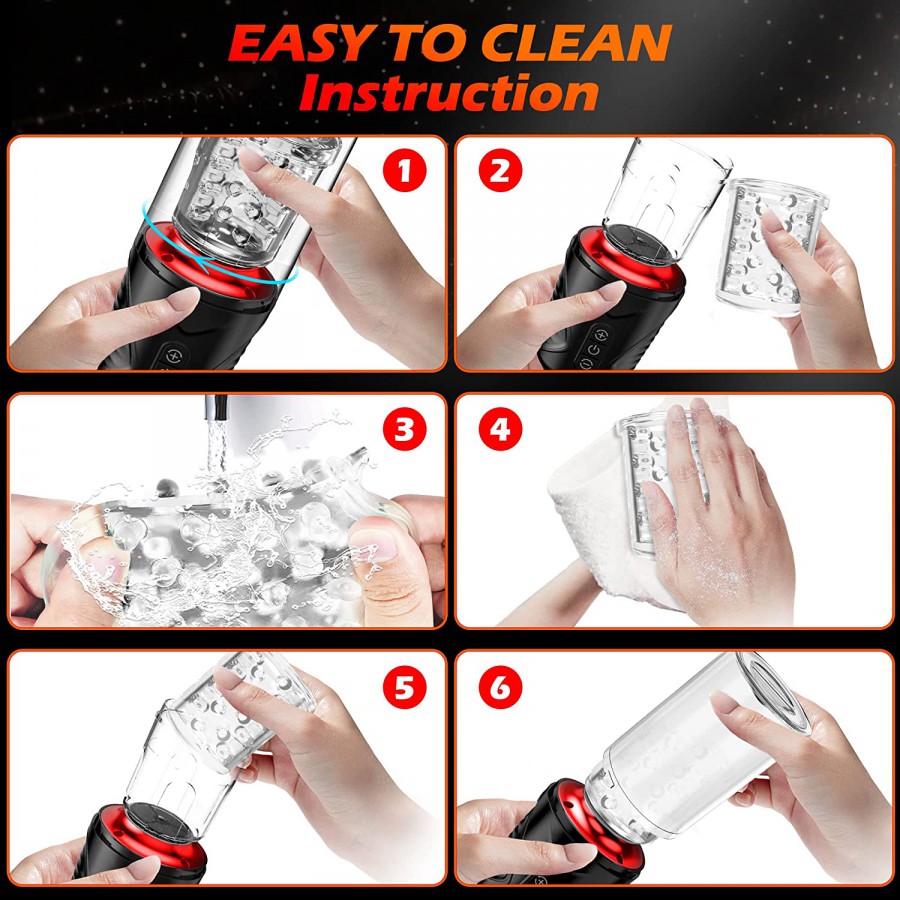 EASY TO CLEAN
Instruction

1

2

3

4

5

6