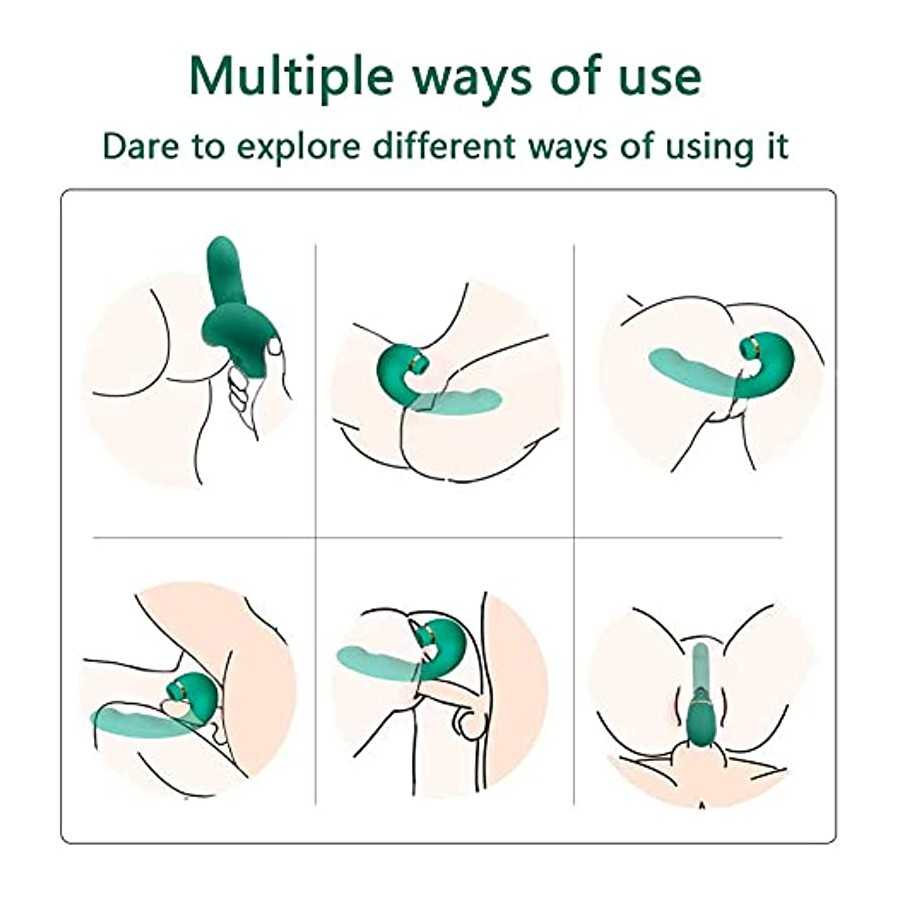 Multiple ways of use

Dare to explore different ways of using it