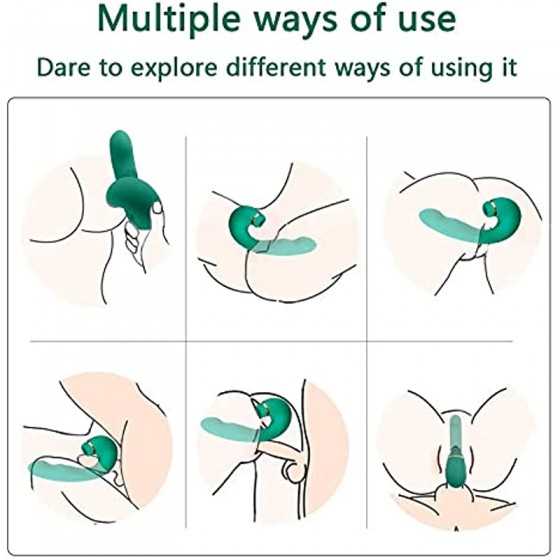 Multiple ways of use

Dare to explore different ways of using it