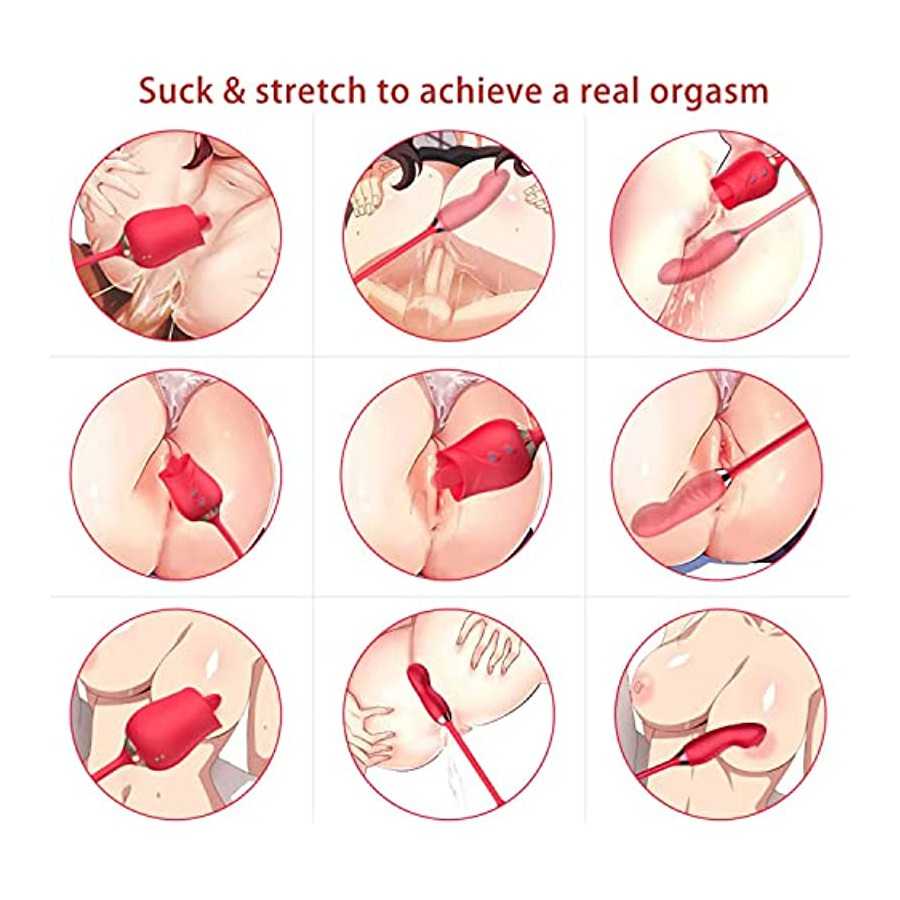 Suck & stretch to achieve a real orgasm