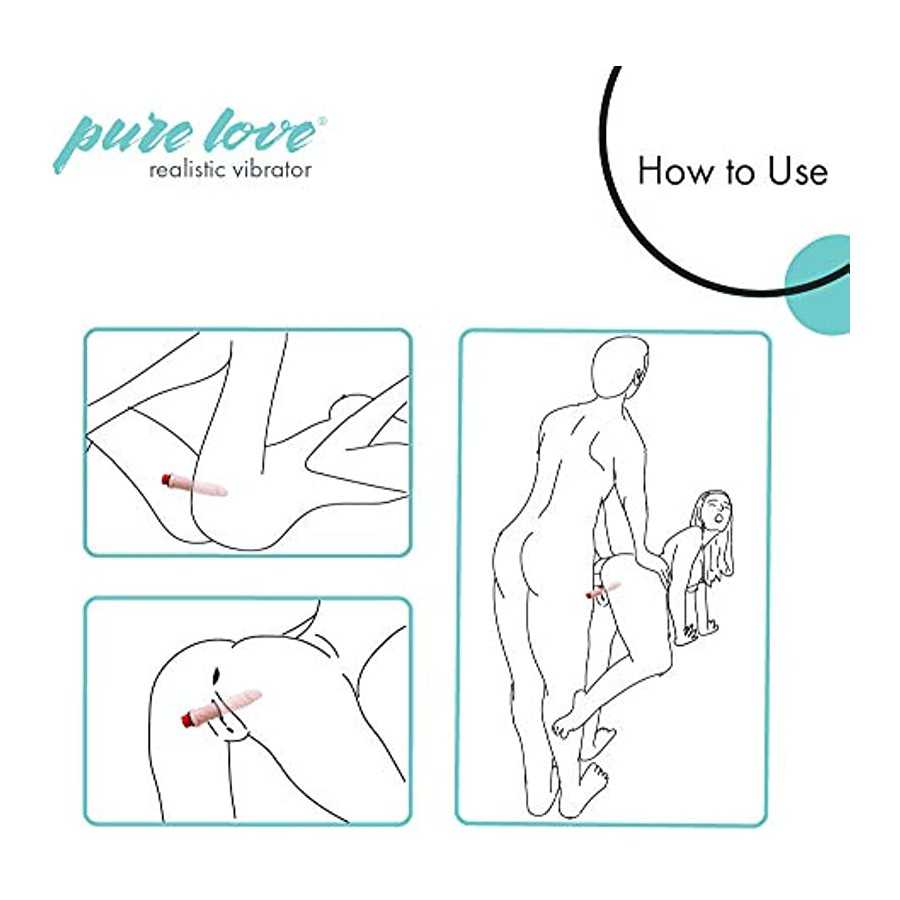 pure love®
realistic vibrator

How to Use