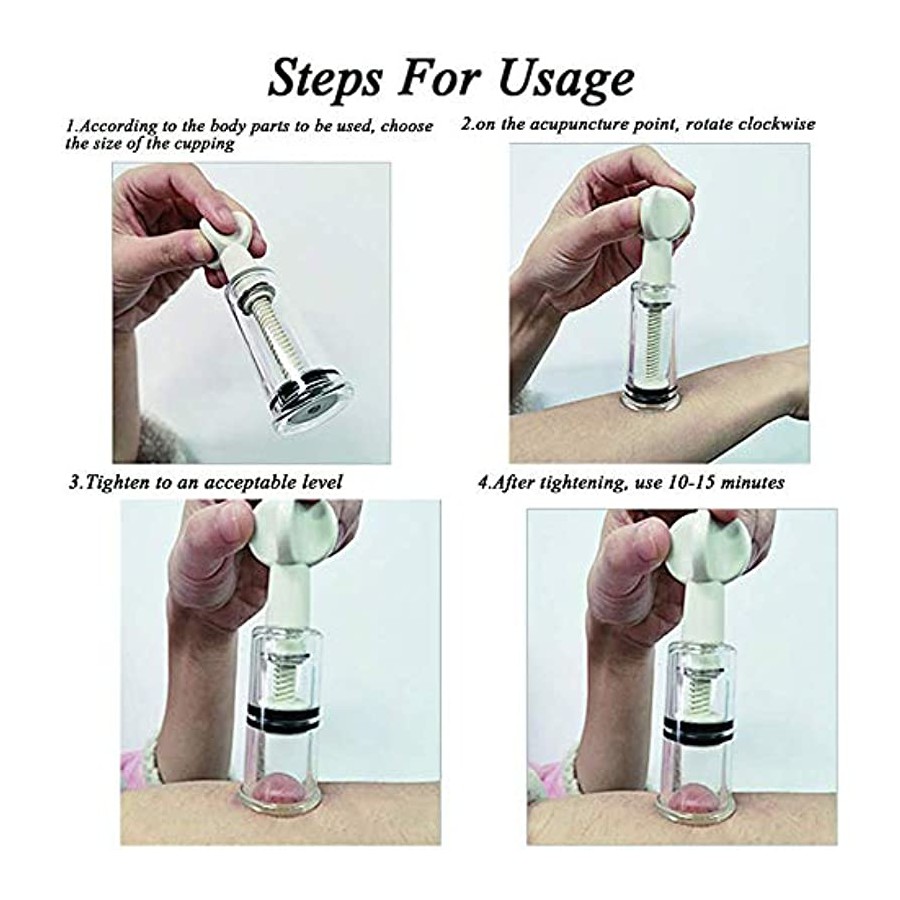 Steps For Usage

1.According to the body parts to be used, choose the size of the cupping

2.on the acupuncture point, rotate clockwise

3.Tighten to an acceptable level

4.After tightening, use 10-15 minutes