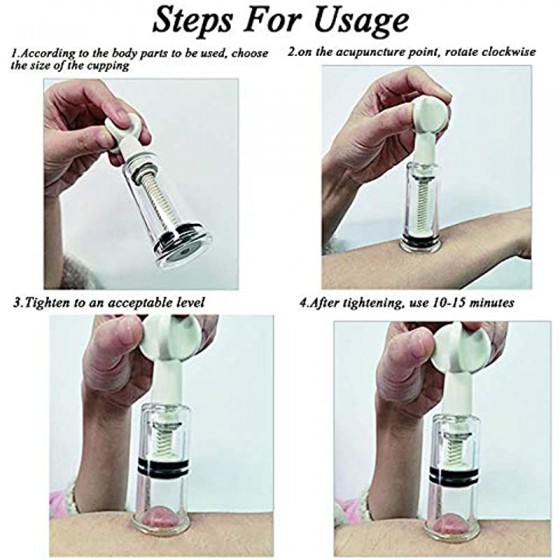 Steps For Usage

1.According to the body parts to be used, choose the size of the cupping

2.on the acupuncture point, rotate clockwise

3.Tighten to an acceptable level

4.After tightening, use 10-15 minutes