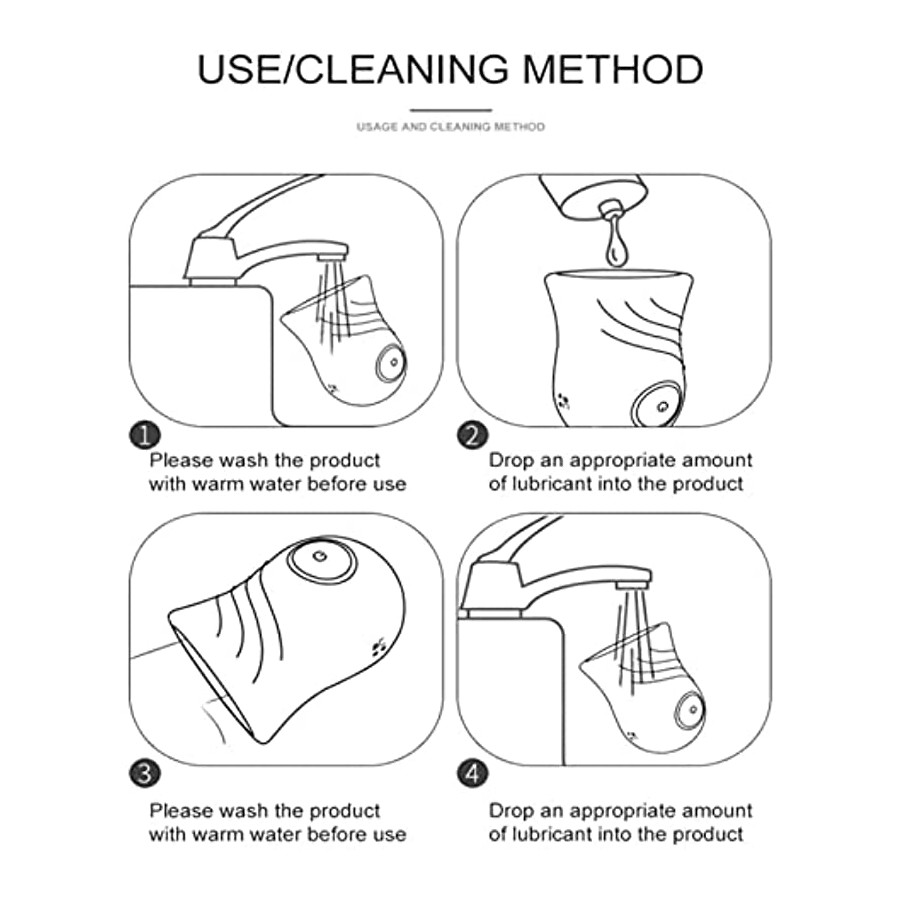 USE/CLEANING METHOD

USAGE AND CLEANING METHOD

1
Please wash the product with warm water before use

2
Drop an appropriate amount of lubricant into the product

3
Please wash the product with warm water before use

4
Drop an appropriate amount of lubricant into the product