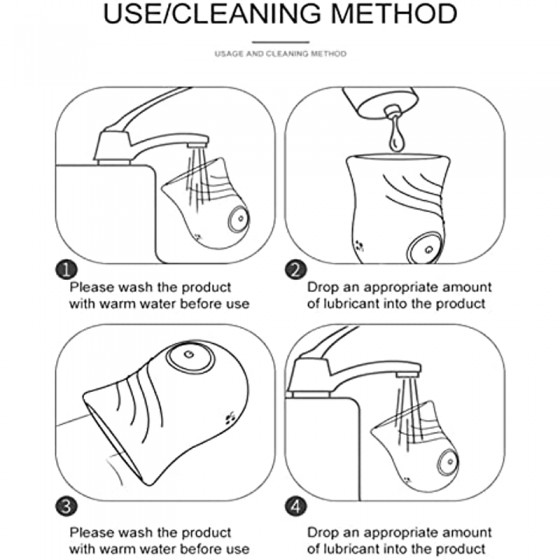 USE/CLEANING METHOD

USAGE AND CLEANING METHOD

1
Please wash the product with warm water before use

2
Drop an appropriate amount of lubricant into the product

3
Please wash the product with warm water before use

4
Drop an appropriate amount of lubricant into the product